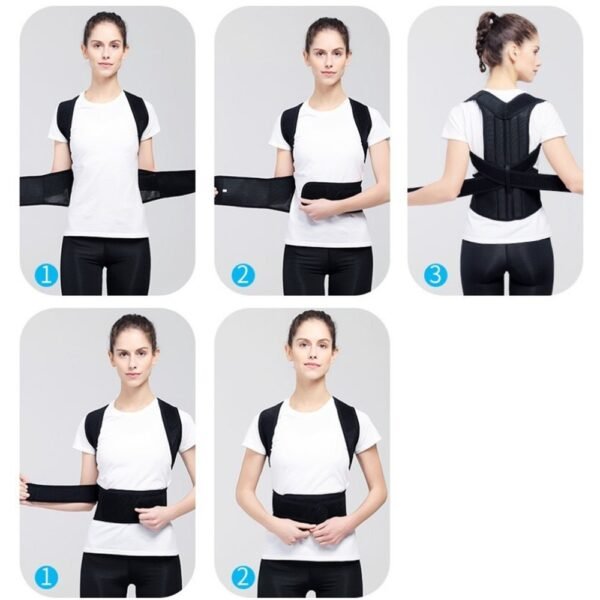 1

2

3

1

2